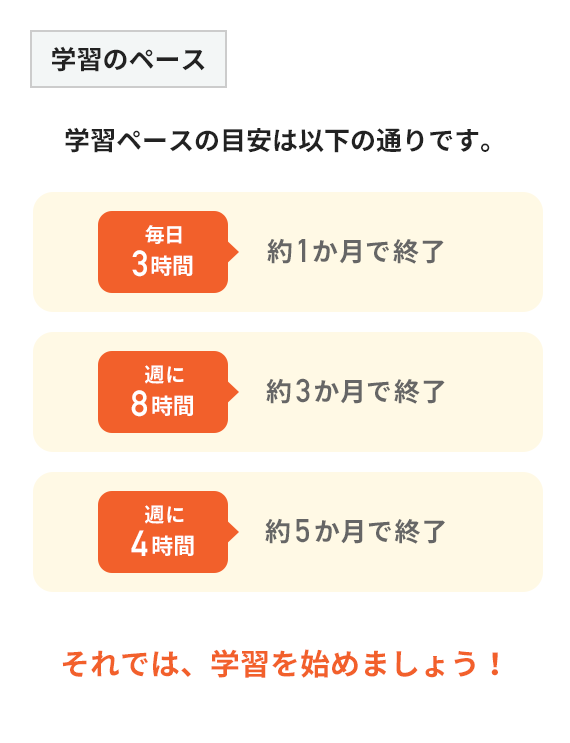 学習のペース

学習ペースの目安は以下の通りです。

毎日
3時間

約1か月で終了

週に
8時間

約3か月で終了

週に
4時間

約5か月で終了

それでは、学習を始めましょう！